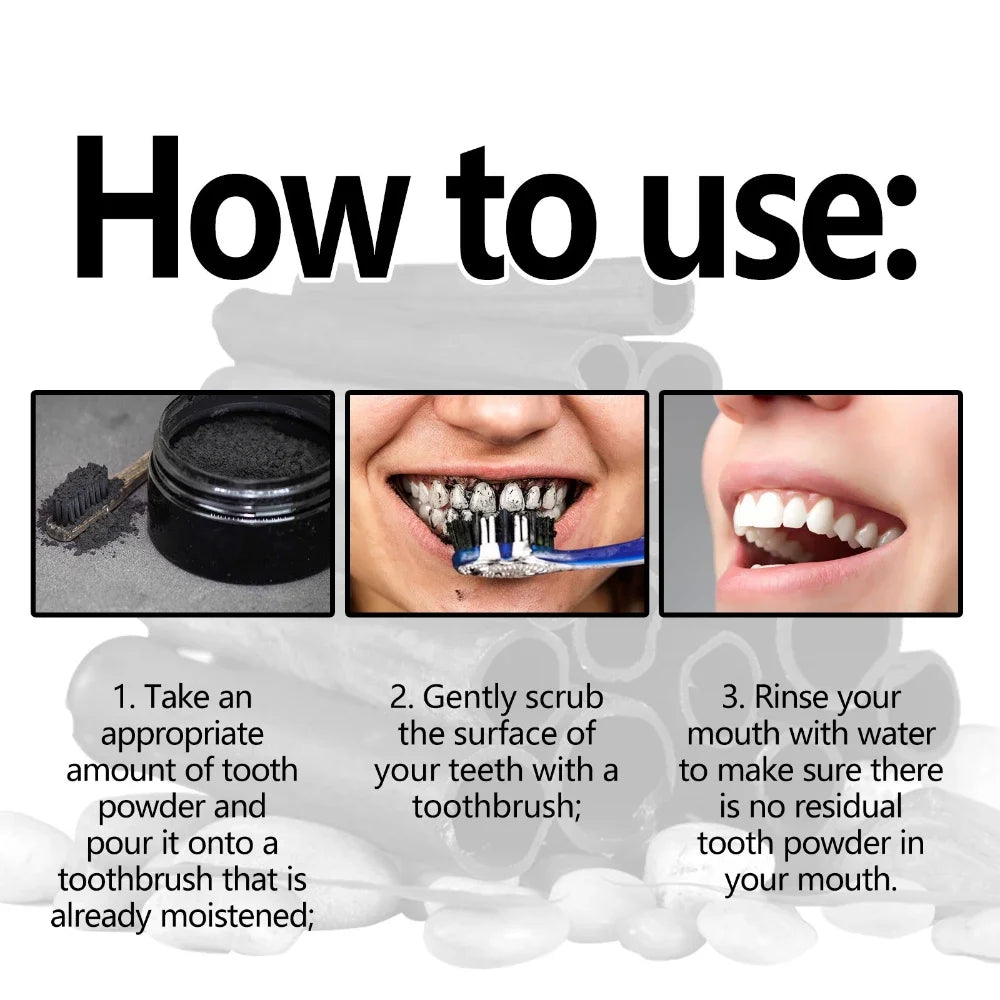 How to use:

1. Take an appropriate amount of tooth powder and pour it onto a toothbrush that is already moistened;

2. Gently scrub the surface of your teeth with a toothbrush;

3. Rinse your mouth with water to make sure there is no residual tooth powder in your mouth.